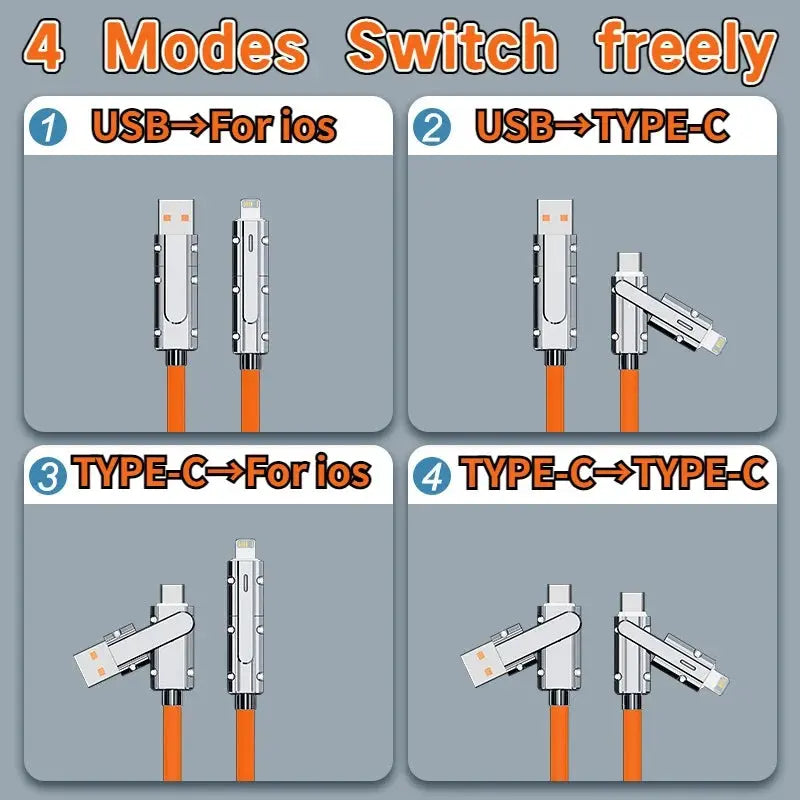 4 Modes Switch freely

1 USB→For ios

2 USB→TYPE-C

3 TYPE-C→For ios

4 TYPE-C→TYPE-C