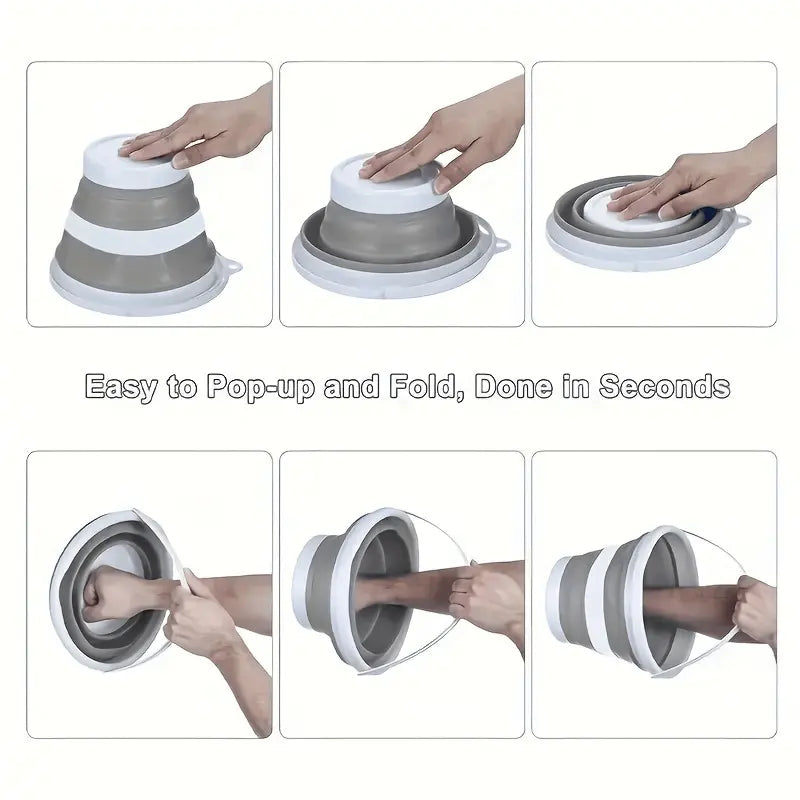 Easy to Pop-up and Fold, Done in Seconds