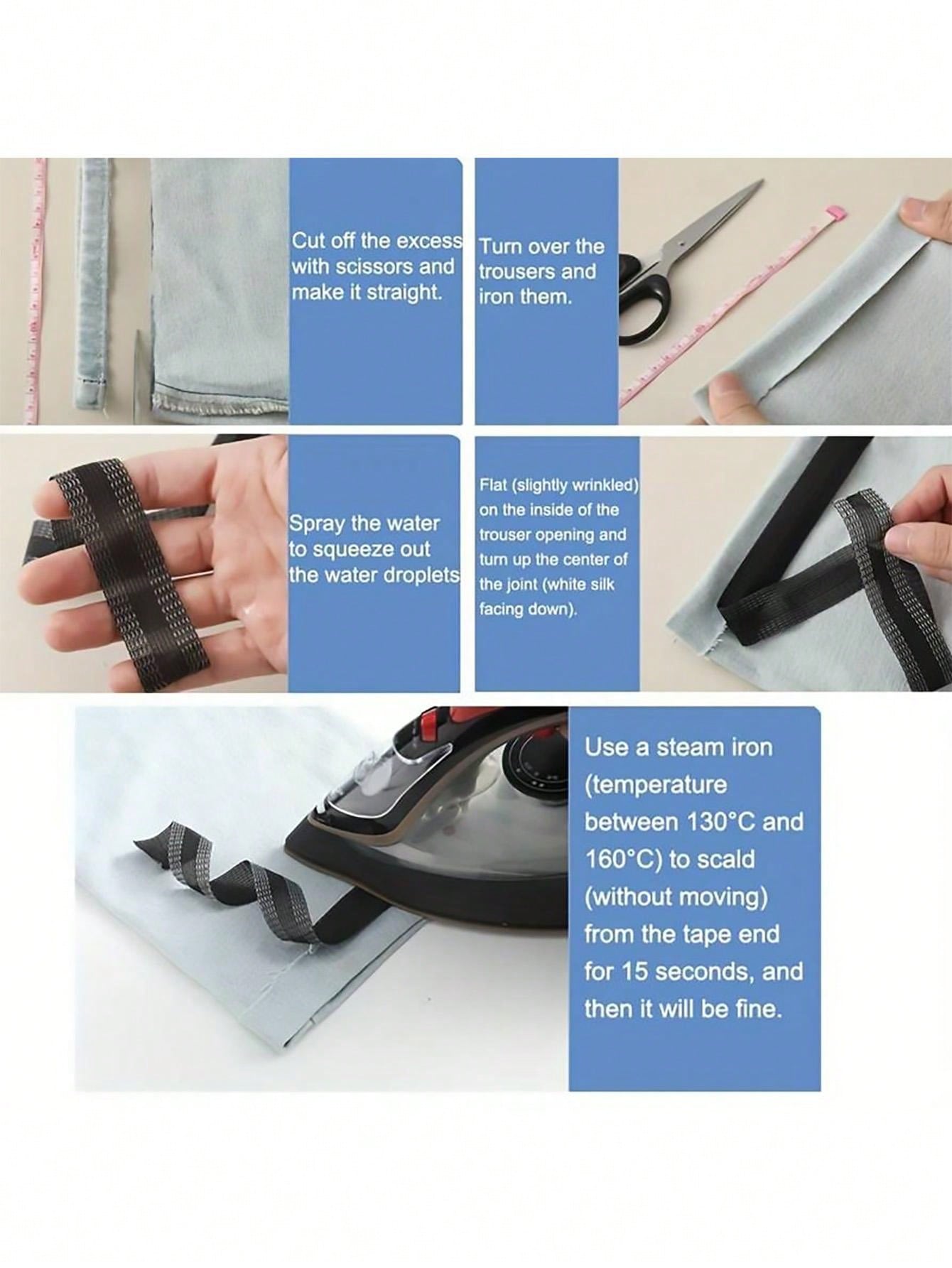 Cut off the excess with scissors and make it straight.

Turn over the trousers and iron them.

Spray the water to squeeze out the water droplets

Flat (slightly wrinkled) on the inside of the trouser opening and turn up the center of the joint (white silk facing down).

Use a steam iron (temperature between 130°C and 160°C) to scald (without moving) from the tape end for 15 seconds, and then it will be fine.