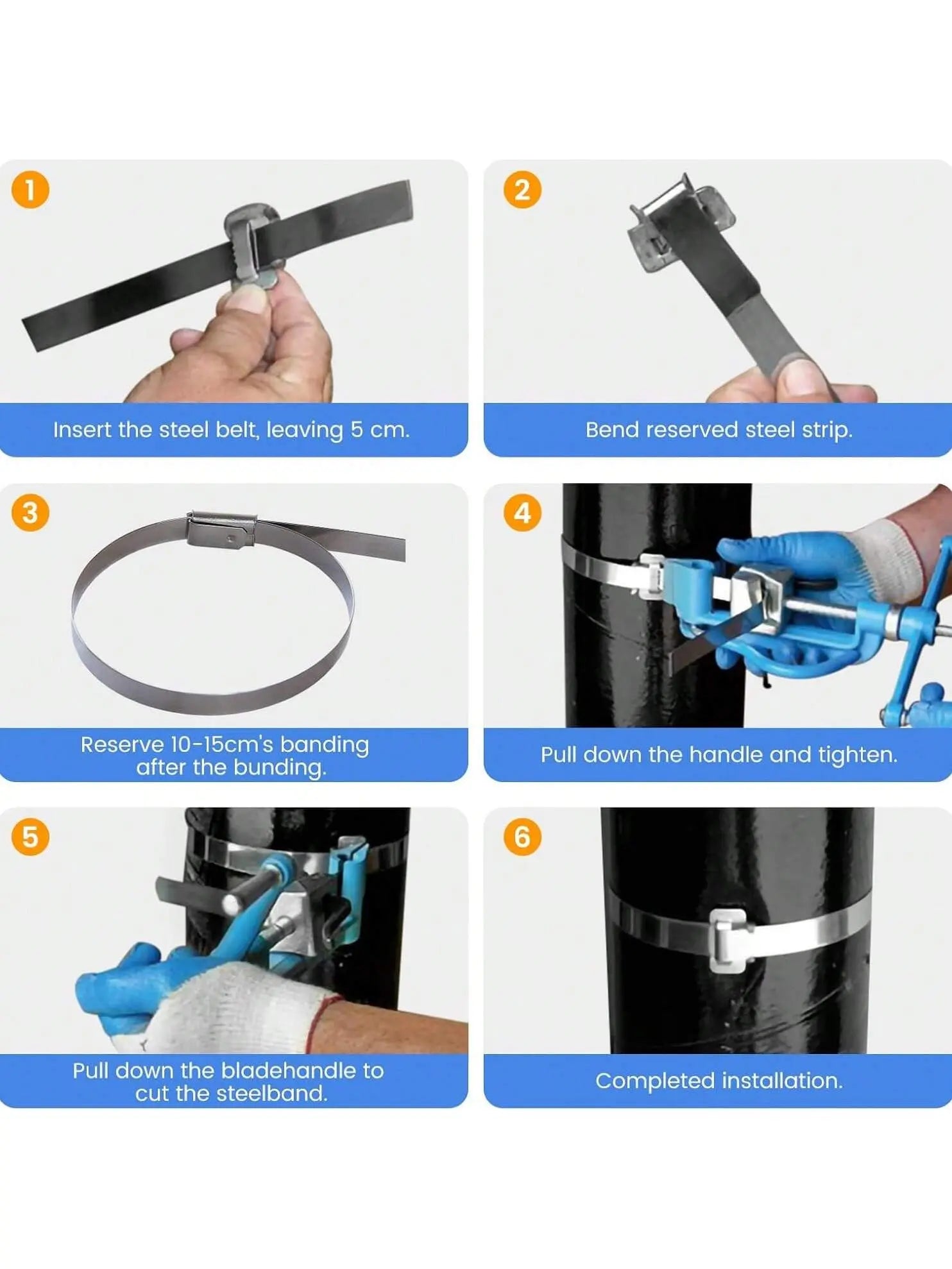 1
Insert the steel belt, leaving 5 cm.

2
Bend reserved steel strip.

3
Reserve 10-15cm's banding after the bunding.

4
Pull down the handle and tighten.

5
Pull down the bladehandle to cut the steelband.

6
Completed installation.