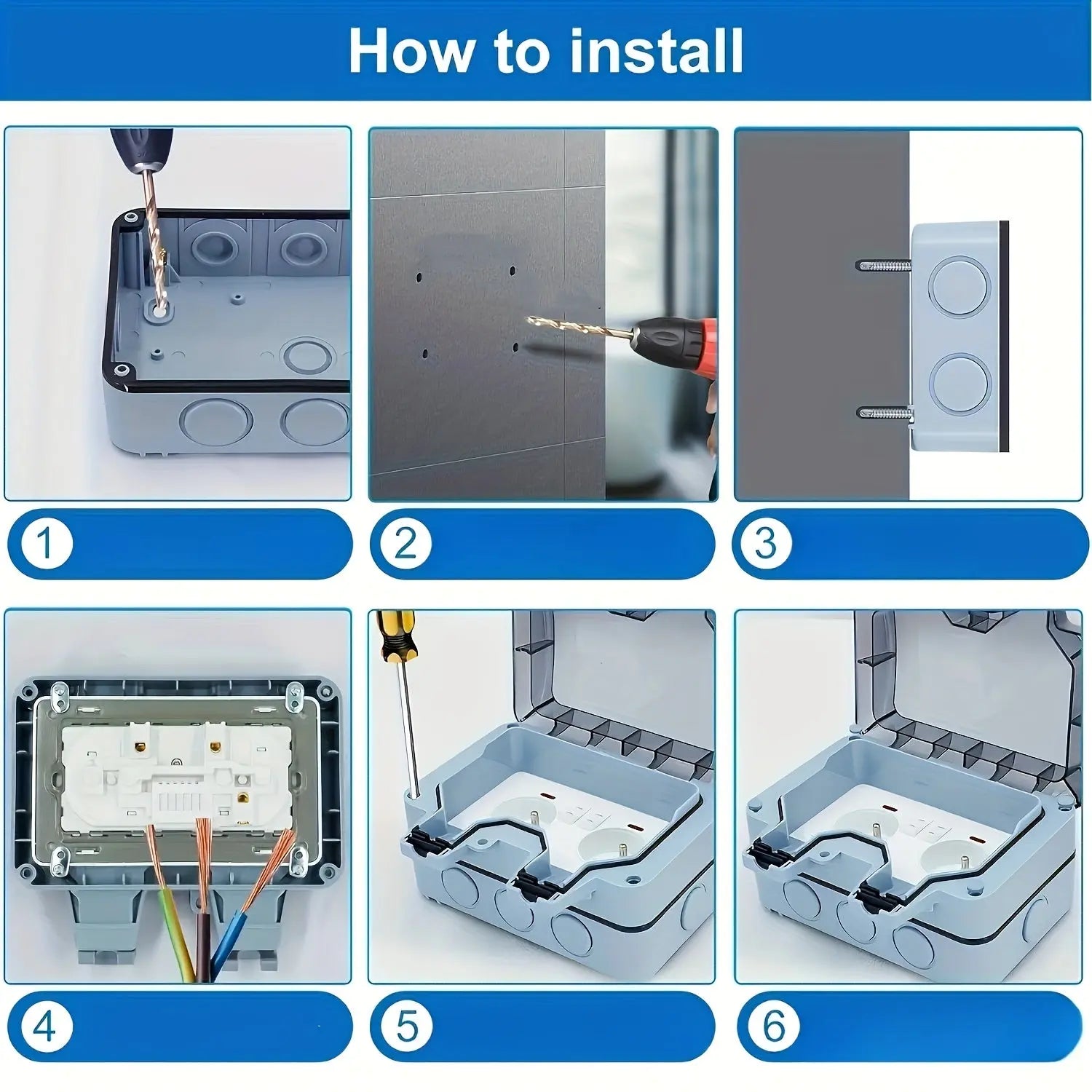 How to install

1

2

3

4

5

6