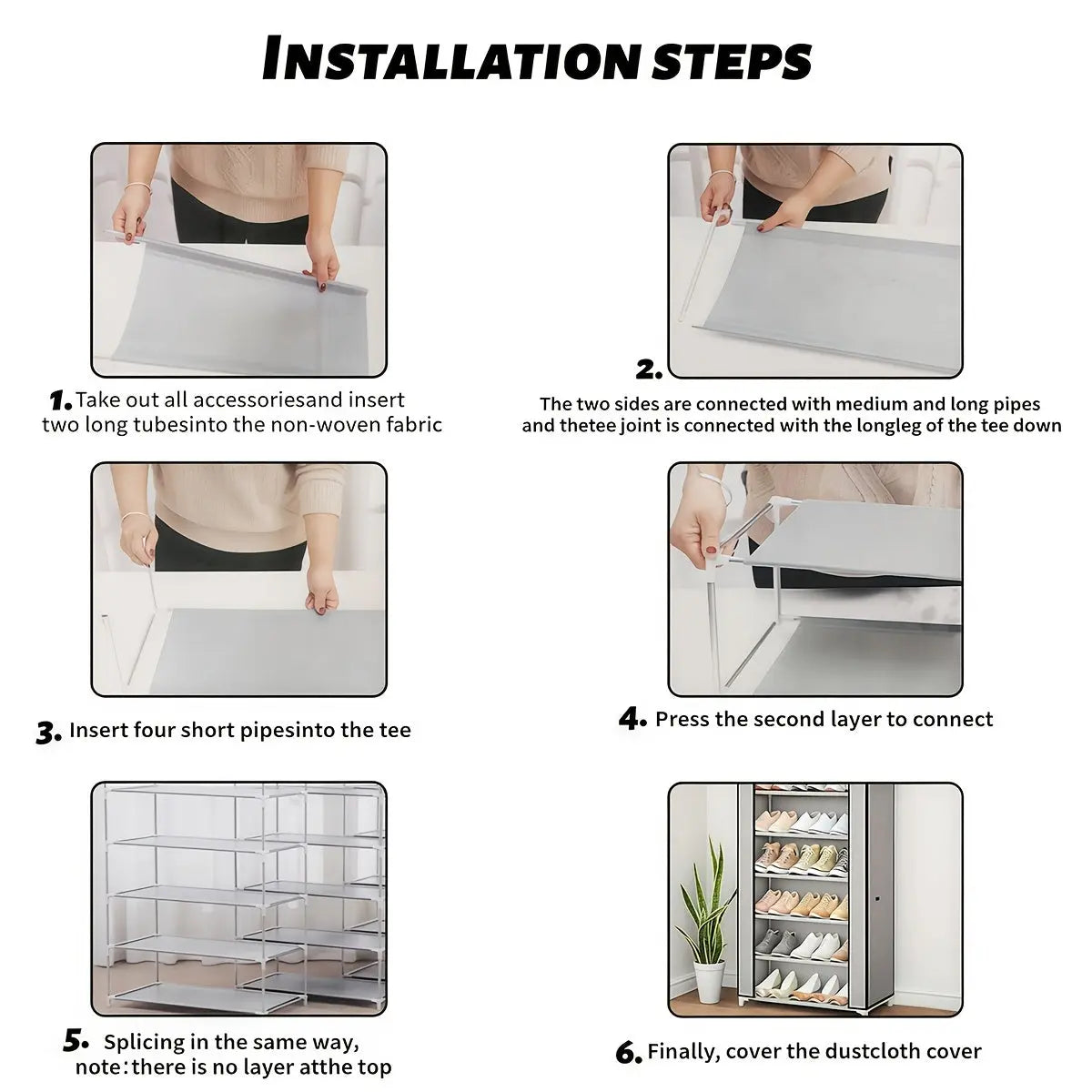 INSTALLATION STEPS

1. Take out all accessoriesand insert two long tubesinto the non-woven fabric

2. The two sides are connected with medium and long pipes and thetee joint is connected with the longleg of the tee down

3. Insert four short pipesinto the tee

4. Press the second layer to connect

5. Splicing in the same way, note:there is no layer atthe top

6. Finally, cover the dustcloth cover