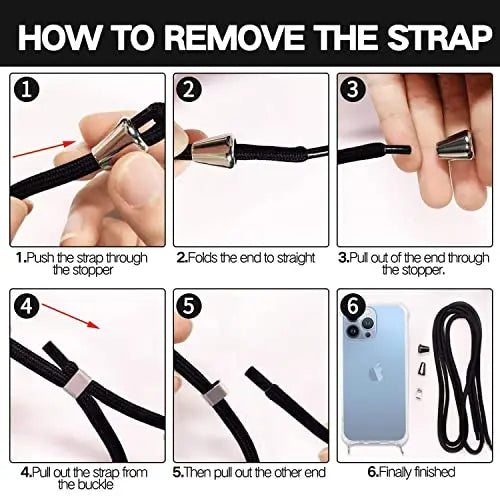 HOW TO REMOVE THE STRAP

1

1.Push the strap through the stopper

2

2.Folds the end to straight

3

3.Pull out of the end through the stopper.

4

4.Pull out the strap from the buckle

5

5.Then pull out the other end

6

6.Finally finished